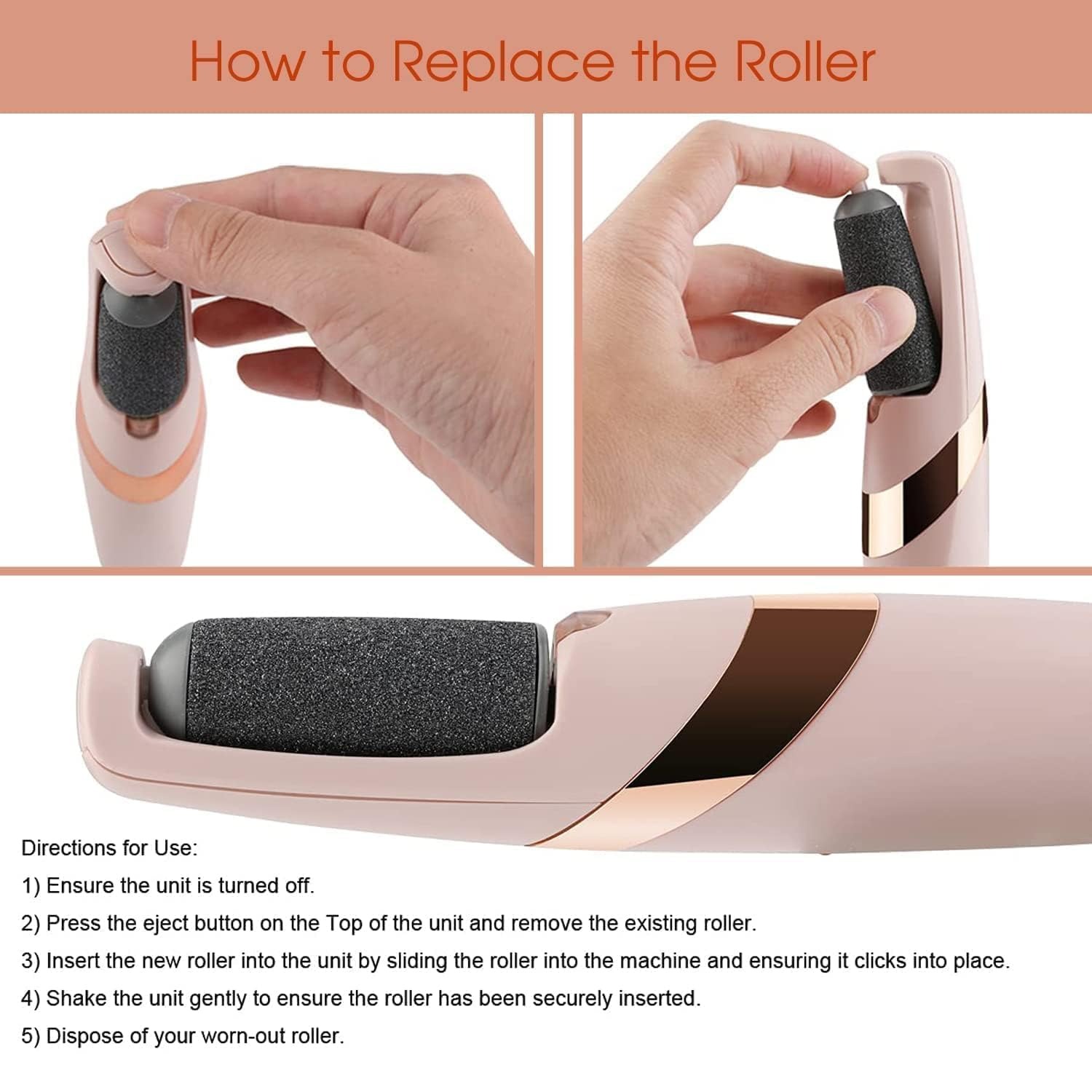 How to Replace the Roller

Directions for Use:

1) Ensure the unit is turned off.

2) Press the eject button on the Top of the unit and remove the existing roller.

3) Insert the new roller into the unit by sliding the roller into the machine and ensuring it clicks into place.

4) Shake the unit gently to ensure the roller has been securely inserted.

5) Dispose of your worn-out roller.