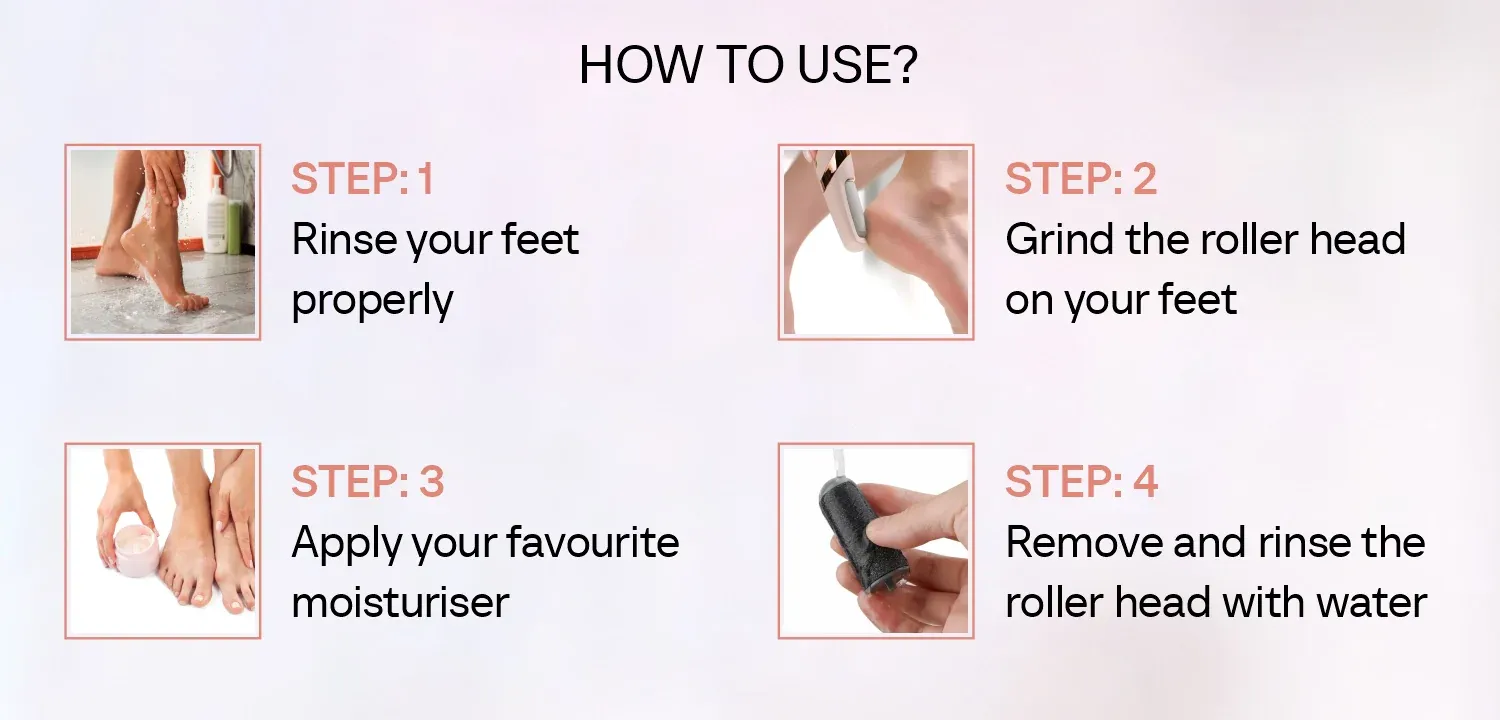 HOW TO USE?

STEP: 1
Rinse your feet properly

STEP: 2
Grind the roller head on your feet

STEP: 3
Apply your favourite moisturiser

STEP: 4
Remove and rinse the roller head with water